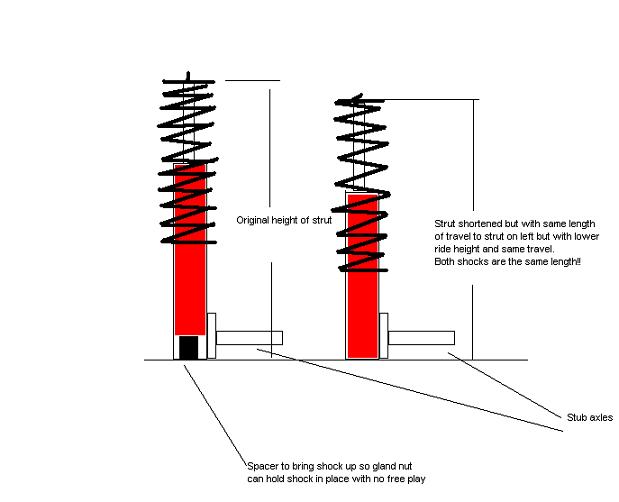 Original height of strut

Strut shortened but with same length of travel to strut on left but with lower ride height and same travel.
Both shocks are the same length!!

Stub axles

Spacer to bring shock up so gland nut can hold shock in place with no free play